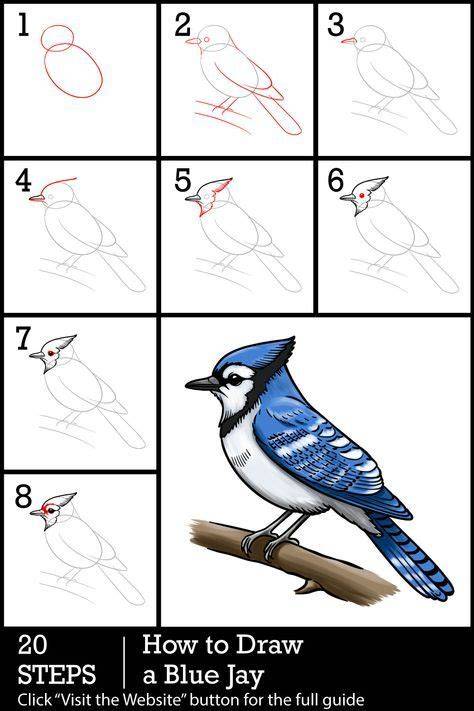 1

2

3

4

5

6

7

8

20 STEPS

How to Draw a Blue Jay

Click "Visit the Website" button for the full guide