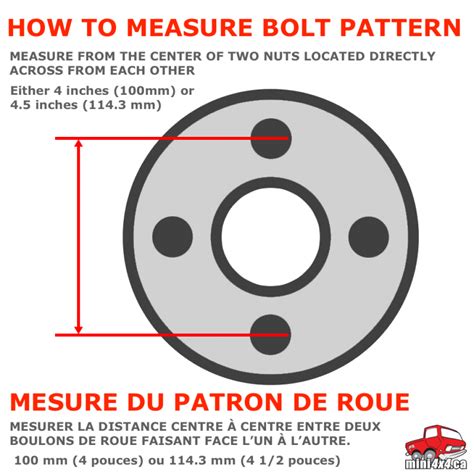 HOW TO MEASURE BOLT PATTERN

MEASURE FROM THE CENTER OF TWO NUTS LOCATED DIRECTLY ACROSS FROM EACH OTHER

Either 4 inches (100mm) or 4.5 inches (114.3 mm)

MESURE DU PATRON DE ROUE

MESURER LA DISTANCE CENTRE À CENTRE ENTRE DEUX BOULONS DE ROUE FAISANT FACE L'UN À L'AUTRE.

100 mm (4 pouces) ou 114.3 mm (4 1/2 pouces)

mini4x4.ca