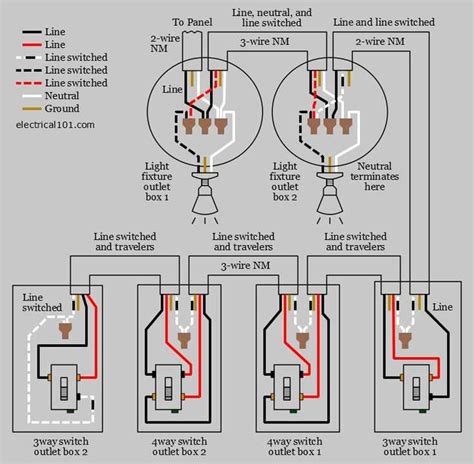 Line
Line
Line switched
Line switched
Line switched
Neutral
Ground
electrical101.com

To Panel
2-wire NM
Line, neutral, and line switched
3-wire NM
Line and line switched
2-wire NM
Line

Light fixture outlet box 1
Light fixture outlet box 2
Neutral terminates here

Line switched and travelers
Line switched and travelers
Line switched and travelers
3-wire NM

Line switched
Line

3way switch outlet box 2
4way switch outlet box 2
4way switch outlet box 1
3way switch outlet box 1