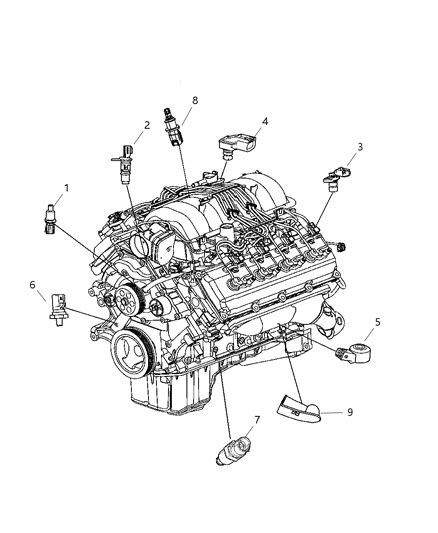 8
2
4
3
1
6
5
9
7