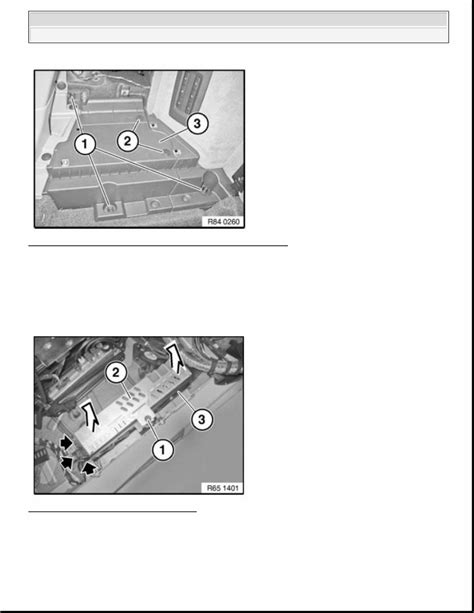 1
2
3
R84 0260

2
3
1
R65 1401