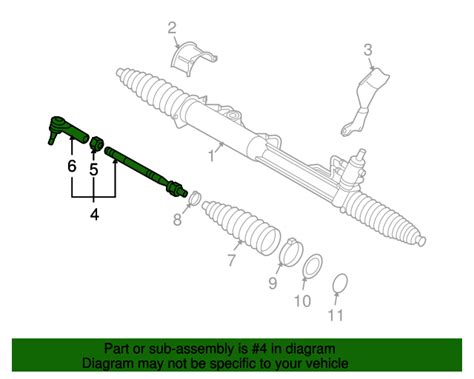 2
3
1
6
5
4
8
7
9
10
11

Part or sub-assembly is #4 in diagram
Diagram may not be specific to your vehicle