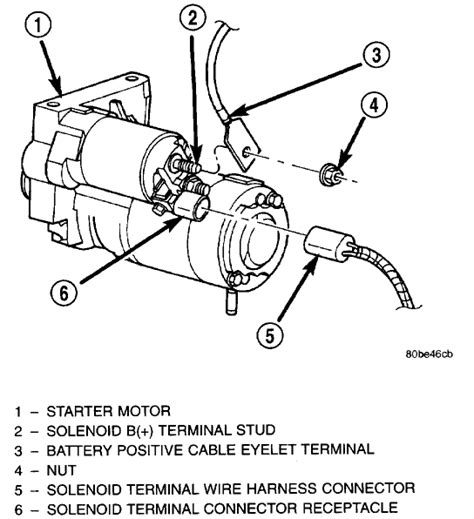 1
2
3
4
6
5

80be46cb

1 – STARTER MOTOR
2 – SOLENOID B(+) TERMINAL STUD
3 – BATTERY POSITIVE CABLE EYELET TERMINAL
4 – NUT
5 – SOLENOID TERMINAL WIRE HARNESS CONNECTOR
6 – SOLENOID TERMINAL CONNECTOR RECEPTACLE