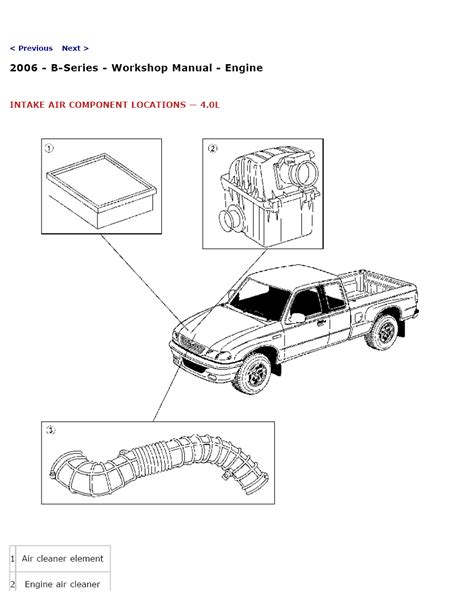 < Previous Next >

2006 - B-Series - Workshop Manual - Engine

INTAKE AIR COMPONENT LOCATIONS — 4.0L

1

2

3

| 1 | Air cleaner element |
|---|---|
| 2 | Engine air cleaner |