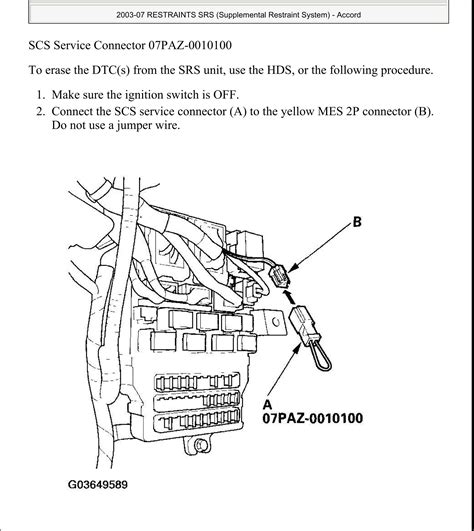 2003-07 RESTRAINTS SRS (Supplemental Restraint System) - Accord

SCS Service Connector 07PAZ-0010100

To erase the DTC(s) from the SRS unit, use the HDS, or the following procedure.

1. Make sure the ignition switch is OFF.
2. Connect the SCS service connector (A) to the yellow MES 2P connector (B). Do not use a jumper wire.

B

A
07PAZ-0010100

G03649589