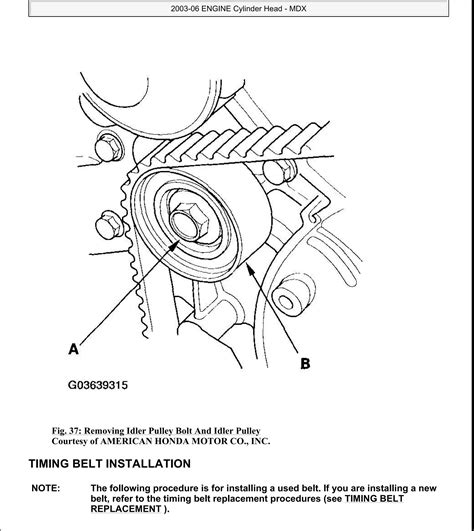 2003-06 ENGINE Cylinder Head - MDX

A

B

G03639315

Fig. 37: Removing Idler Pulley Bolt And Idler Pulley
Courtesy of AMERICAN HONDA MOTOR CO., INC.

TIMING BELT INSTALLATION

NOTE: The following procedure is for installing a used belt. If you are installing a new belt, refer to the timing belt replacement procedures (see TIMING BELT REPLACEMENT ).