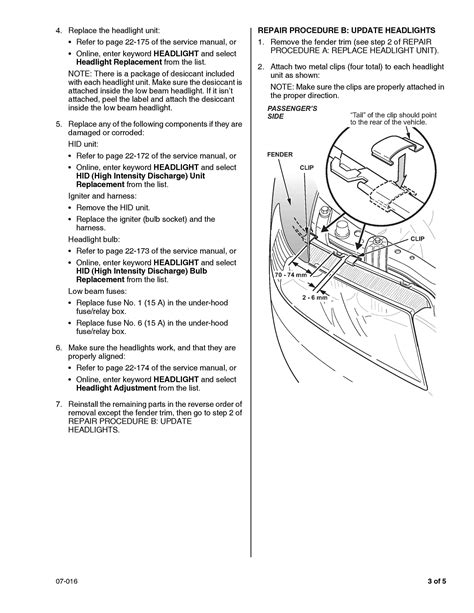 4. Replace the headlight unit:

• Refer to page 22-175 of the service manual, or

• Online, enter keyword HEADLIGHT and select Headlight Replacement from the list.

NOTE: There is a package of desiccant included with each headlight unit. Make sure the desiccant is attached inside the low beam headlight. If it isn't attached, peel the label and attach the desiccant inside the low beam headlight.

5. Replace any of the following components if they are damaged or corroded:

HID unit:

• Refer to page 22-172 of the service manual, or

• Online, enter keyword HEADLIGHT and select HID (High Intensity Discharge) Unit Replacement from the list.

Igniter and harness:

• Remove the HID unit.

• Replace the igniter (bulb socket) and the harness.

Headlight bulb:

• Refer to page 22-173 of the service manual, or

• Online, enter keyword HEADLIGHT and select HID (High Intensity Discharge) Bulb Replacement from the list.

Low beam fuses:

• Replace fuse No. 1 (15 A) in the under-hood fuse/relay box.

• Replace fuse No. 6 (15 A) in the under-hood fuse/relay box.

6. Make sure the headlights work, and that they are properly aligned:

• Refer to page 22-174 of the service manual, or

• Online, enter keyword HEADLIGHT and select Headlight Adjustment from the list.

7. Reinstall the remaining parts in the reverse order of removal except the fender trim, then go to step 2 of REPAIR PROCEDURE B: UPDATE HEADLIGHTS.

REPAIR PROCEDURE B: UPDATE HEADLIGHTS

1. Remove the fender trim (see step 2 of REPAIR PROCEDURE A: REPLACE HEADLIGHT UNIT).

2. Attach two metal clips (four total) to each headlight unit as shown:

NOTE: Make sure the clips are properly attached in the proper direction.

PASSENGER'S SIDE

"Tail" of the clip should point to the rear of the vehicle.

FENDER

CLIP

CLIP

70 - 74 mm

2 - 6 mm

07-016

3 of 5