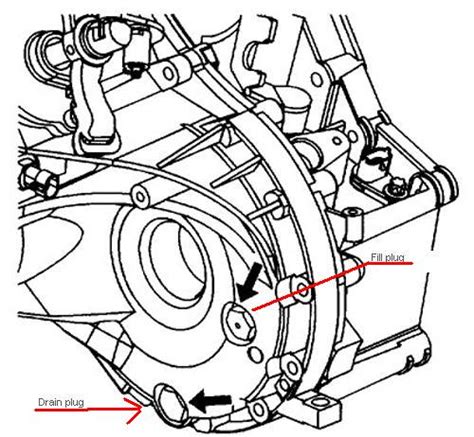 Fill plug

Drain plug