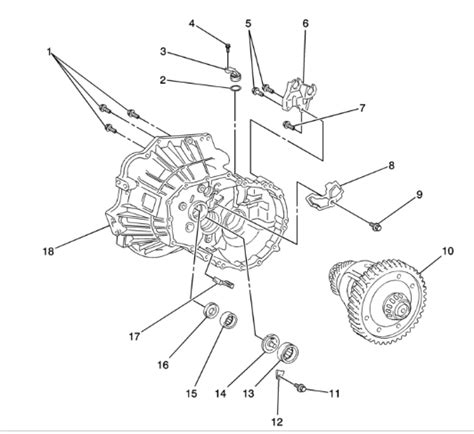 4
5
6
1
3
2
7
8
9
18
10
17
16
15
14
13
11
12