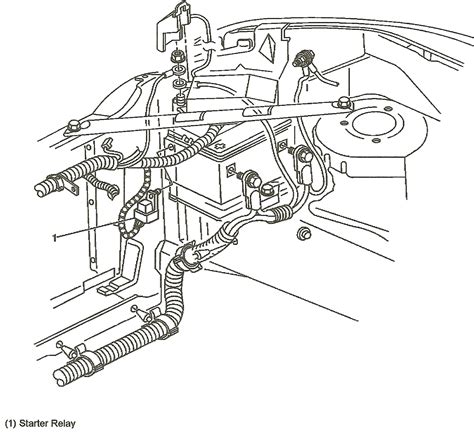 1

(1) Starter Relay