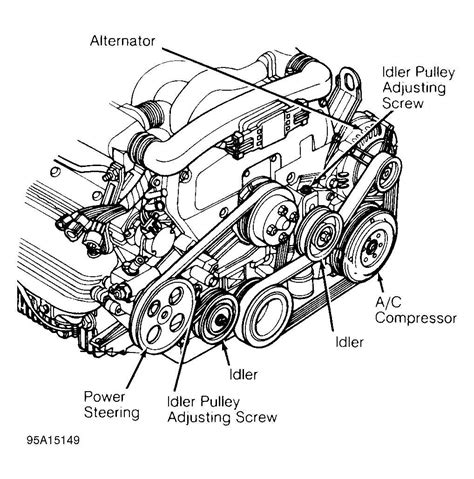 Alternator

Idler Pulley Adjusting Screw

A/C Compressor

Idler

Idler

Power Steering

Idler Pulley Adjusting Screw

95A15149