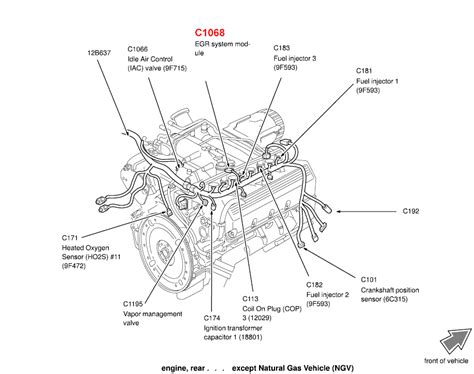 C1068
EGR system module

12B637

C1066
Idle Air Control (IAC) valve (9F715)

C183
Fuel injector 3 (9F593)

C181
Fuel injector 1 (9F593)

C192

C171
Heated Oxygen Sensor (HO2S) #11 (9F472)

C1195
Vapor management valve

C174
Ignition transformer capacitor 1 (18801)

C113
Coil On Plug (COP) 3 (12029)

C182
Fuel injector 2 (9F593)

C101
Crankshaft position sensor (6C315)

front of vehicle

engine, rear . . . except Natural Gas Vehicle (NGV)