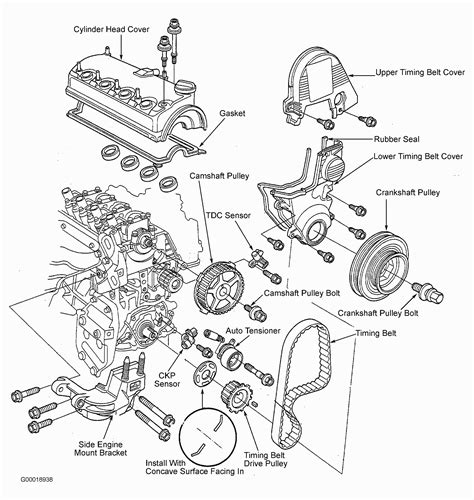 Cylinder Head Cover

Upper Timing Belt Cover

Gasket

Rubber Seal

Lower Timing Belt Cover

Camshaft Pulley

Crankshaft Pulley

TDC Sensor

Camshaft Pulley Bolt

Crankshaft Pulley Bolt

Auto Tensioner

Timing Belt

CKP Sensor

Side Engine Mount Bracket

Install With Concave Surface Facing In

Timing Belt Drive Pulley

G00018938