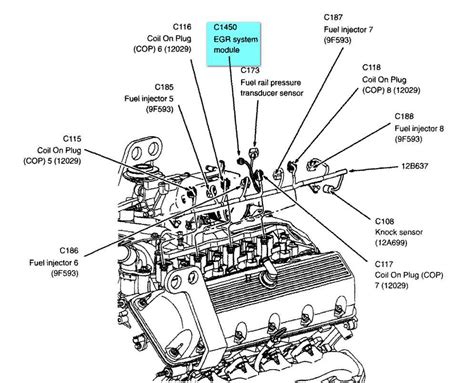 C116
Coil On Plug
(COP) 6 (12029)

C1450
EGR system
module

C187
Fuel injector 7
(9F593)

C173
Fuel rail pressure
transducer sensor

C118
Coil On Plug
(COP) 8 (12029)

C185
Fuel injector 5
(9F593)

C188
Fuel injector 8
(9F593)

C115
Coil On Plug
(COP) 5 (12029)

12B637

C108
Knock sensor
(12A699)

C186
Fuel injector 6
(9F593)

C117
Coil On Plug (COP)
7 (12029)