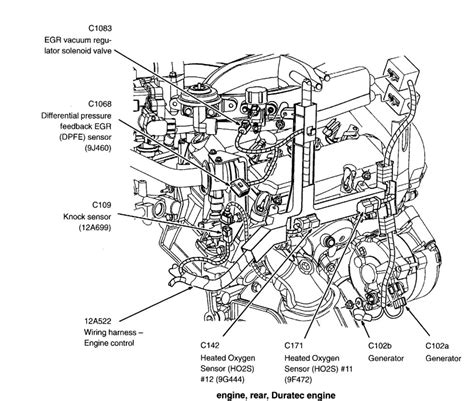 C1083
EGR vacuum regulator solenoid valve

C1068
Differential pressure feedback EGR (DPFE) sensor (9J460)

C109
Knock sensor (12A699)

12A522
Wiring harness – Engine control

C142
Heated Oxygen Sensor (HO2S) #12 (9G444)

C171
Heated Oxygen Sensor (HO2S) #11 (9F472)

C102b
Generator

C102a
Generator

engine, rear, Duratec engine