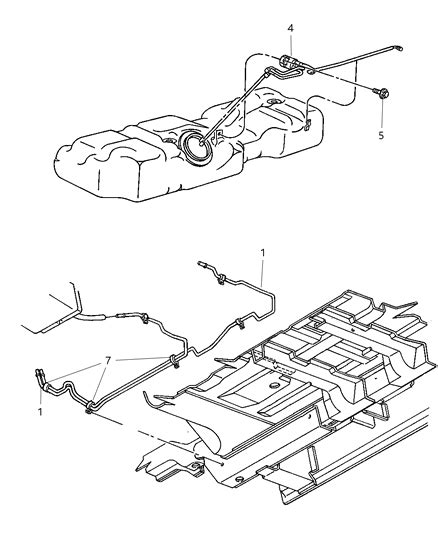 4

5

1

7

1