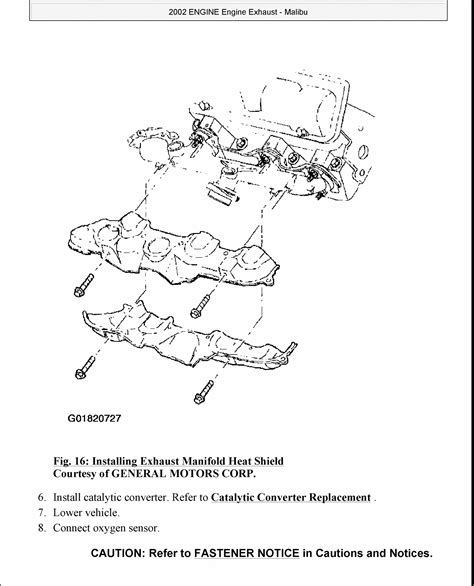 2002 ENGINE Engine Exhaust - Malibu

G01820727

Fig. 16: Installing Exhaust Manifold Heat Shield
Courtesy of GENERAL MOTORS CORP.

6. Install catalytic converter. Refer to Catalytic Converter Replacement .
7. Lower vehicle.
8. Connect oxygen sensor.

CAUTION: Refer to FASTENER NOTICE in Cautions and Notices.