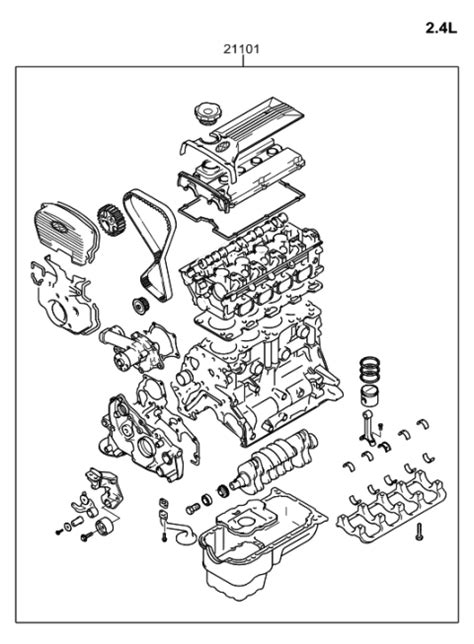 2.4L

21101