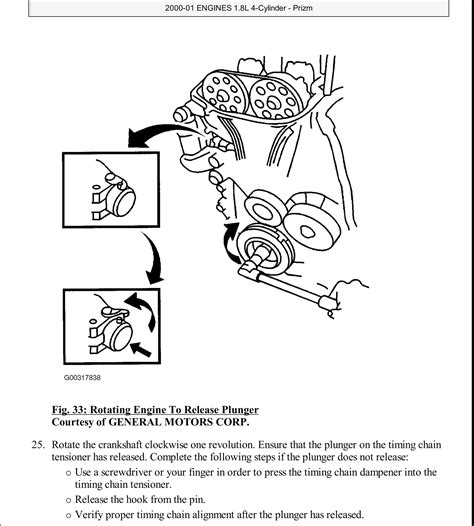 2000-01 ENGINES 1.8L 4-Cylinder - Prizm

G00317838

Fig. 33: Rotating Engine To Release Plunger
Courtesy of GENERAL MOTORS CORP.

25. Rotate the crankshaft clockwise one revolution. Ensure that the plunger on the timing chain tensioner has released. Complete the following steps if the plunger does not release:

o Use a screwdriver or your finger in order to press the timing chain dampener into the timing chain tensioner.
o Release the hook from the pin.
o Verify proper timing chain alignment after the plunger has released.