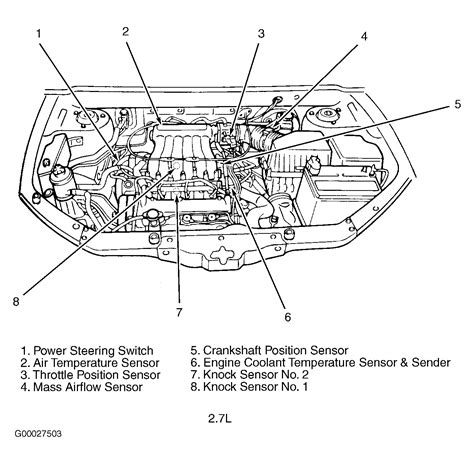 1
2
3
4
5
8
7
6

1. Power Steering Switch
2. Air Temperature Sensor
3. Throttle Position Sensor
4. Mass Airflow Sensor

5. Crankshaft Position Sensor
6. Engine Coolant Temperature Sensor & Sender
7. Knock Sensor No. 2
8. Knock Sensor No. 1

2.7L

G00027503