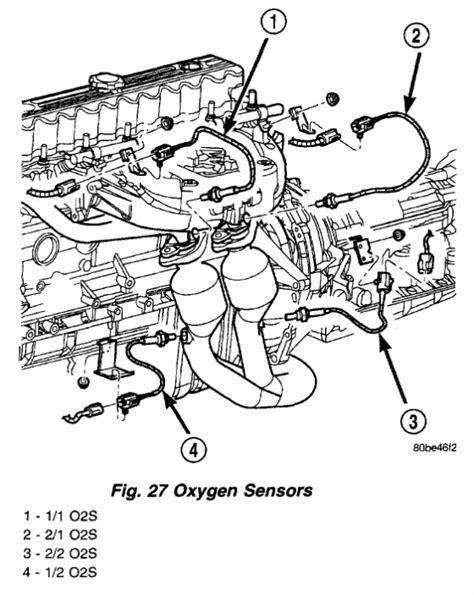 1
2
3
4
80be46f2

Fig. 27 Oxygen Sensors

1 - 1/1 O2S
2 - 2/1 O2S
3 - 2/2 O2S
4 - 1/2 O2S