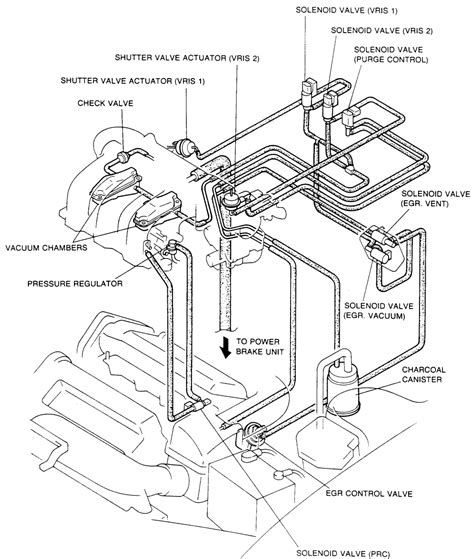 SOLENOID VALVE (VRIS 1)
SOLENOID VALVE (VRIS 2)
SOLENOID VALVE (PURGE CONTROL)
SHUTTER VALVE ACTUATOR (VRIS 2)
SHUTTER VALVE ACTUATOR (VRIS 1)
CHECK VALVE
SOLENOID VALVE (EGR. VENT)
VACUUM CHAMBERS
PRESSURE REGULATOR
SOLENOID VALVE (EGR. VACUUM)
TO POWER BRAKE UNIT
CHARCOAL CANISTER
EGR CONTROL VALVE
SOLENOID VALVE (PRC)