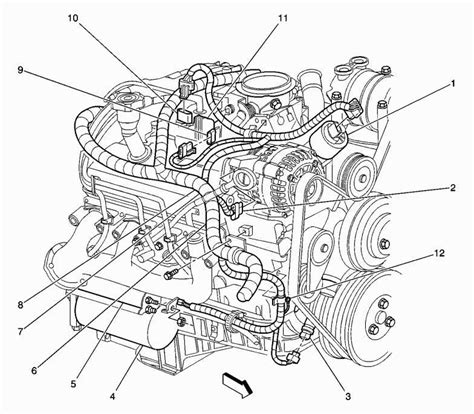 10
11
9
1
2
12
8
7
6
5
4
3