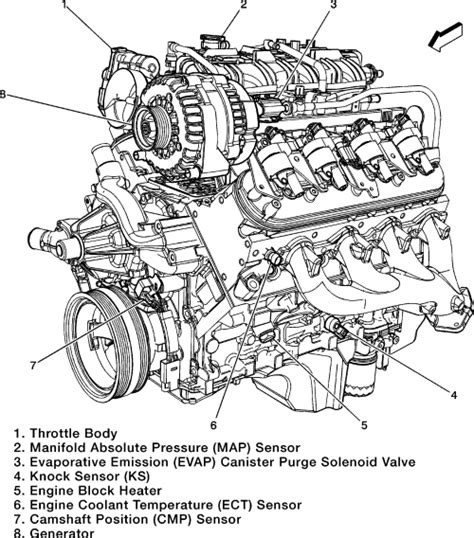 1
2
3
8
7
6
5
4

1. Throttle Body
2. Manifold Absolute Pressure (MAP) Sensor
3. Evaporative Emission (EVAP) Canister Purge Solenoid Valve
4. Knock Sensor (KS)
5. Engine Block Heater
6. Engine Coolant Temperature (ECT) Sensor
7. Camshaft Position (CMP) Sensor
8. Generator