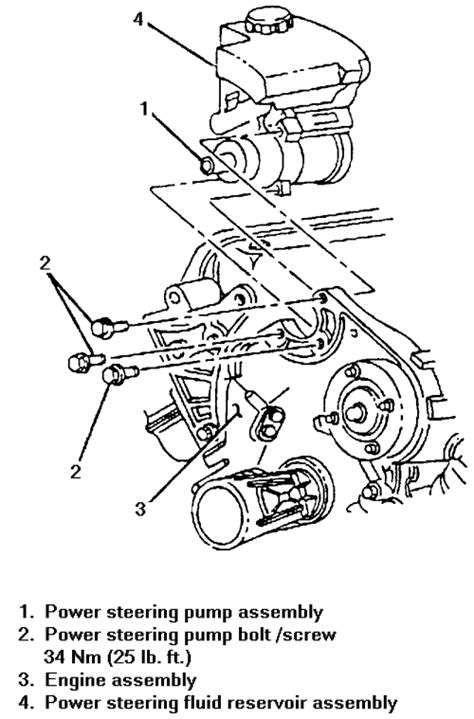 4

1

2

2

3

1. Power steering pump assembly
2. Power steering pump bolt /screw 34 Nm (25 lb. ft.)
3. Engine assembly
4. Power steering fluid reservoir assembly