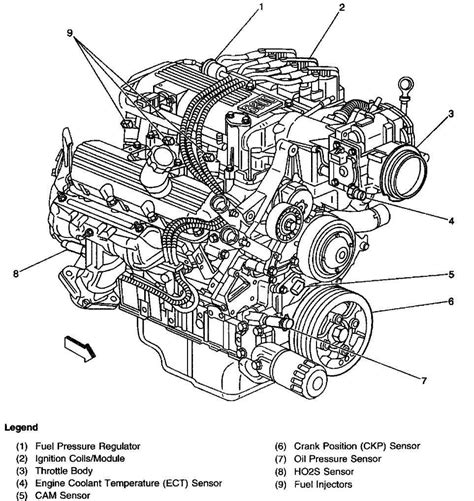 1
2
9
3
4
8
5
6
7

Legend

(1) Fuel Pressure Regulator
(2) Ignition Coils/Module
(3) Throttle Body
(4) Engine Coolant Temperature (ECT) Sensor
(5) CAM Sensor

(6) Crank Position (CKP) Sensor
(7) Oil Pressure Sensor
(8) HO2S Sensor
(9) Fuel Injectors