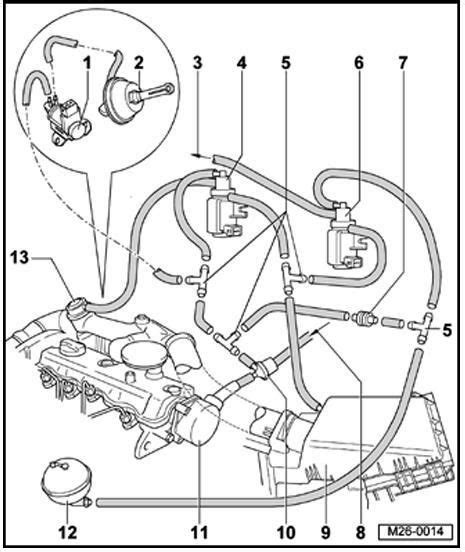 1 2 3 4 5 6 7 13 5 12 11 10 9 8 M26-0014