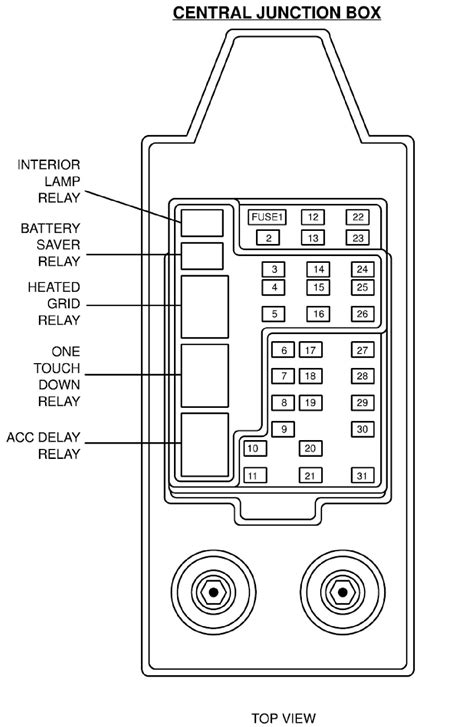 CENTRAL JUNCTION BOX

INTERIOR LAMP RELAY

BATTERY SAVER RELAY

HEATED GRID RELAY

ONE TOUCH DOWN RELAY

ACC DELAY RELAY

FUSE1 12 22
2 13 23
3 14 24
4 15 25
5 16 26
6 17 27
7 18 28
8 19 29
9 30
10 20
11 21 31

TOP VIEW