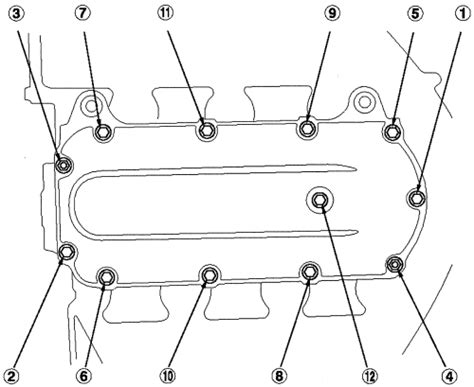 3 7 11 9 5 1

2 6 10 8 12 4