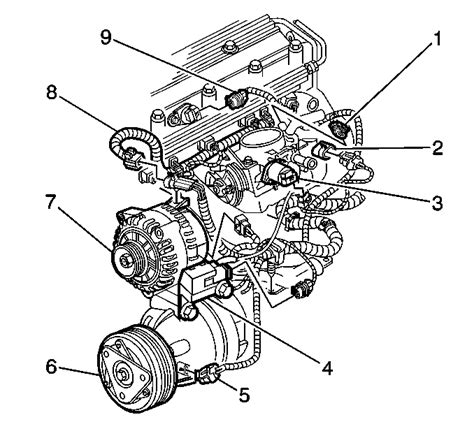 9
1
8
2
3
7
4
6
5