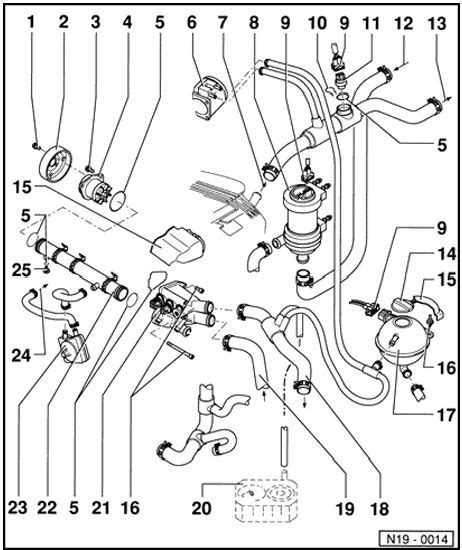 1 2 3 4 5 6 7 8 9 10 9 11 12 13

5

15

5

25

9

14

15

24

16

17

23 22 5 21 16 20 19 18

N19 - 0014