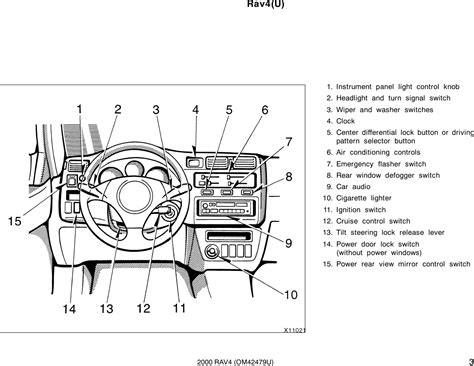 Rav4(U)

1 2 3 4 5 6 7 8 15 9 10 14 13 12 11

X11021

1. Instrument panel light control knob
2. Headlight and turn signal switch
3. Wiper and washer switches
4. Clock
5. Center differential lock button or driving pattern selector button
6. Air conditioning controls
7. Emergency flasher switch
8. Rear window defogger switch
9. Car audio
10. Cigarette lighter
11. Ignition switch
12. Cruise control switch
13. Tilt steering lock release lever
14. Power door lock switch (without power windows)
15. Power rear view mirror control switch

2000 RAV4 (OM42479U)

3