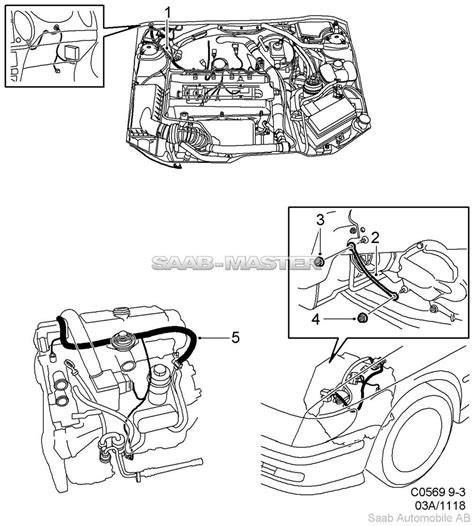 1

3

2

SAAB-MASTER

4

5

C0569 9-3
03A/1118
Saab Automobile AB