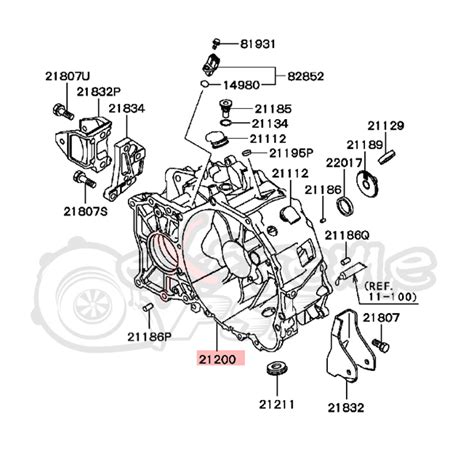 81931
82852
14980
21807U
21832P
21834
21185
21134
21112
21195P
21129
21189
22017
21112
21186
21807S
21186Q
(REF. 11-100)
21807
21186P
21200
21211
21832