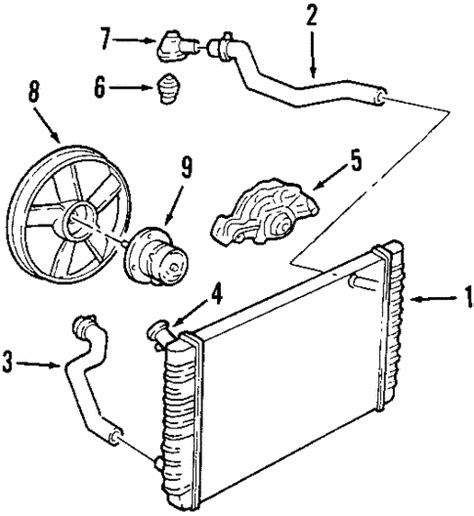 2
7
6
8
9
5
4
1
3