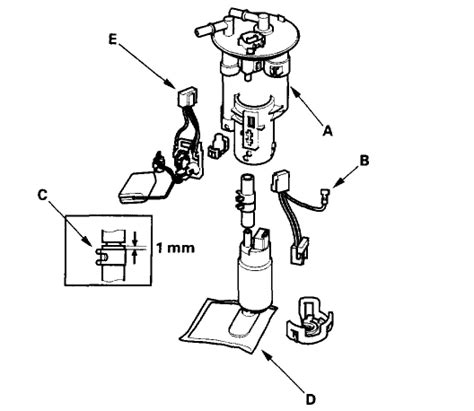 E
A
B
C
1 mm
D