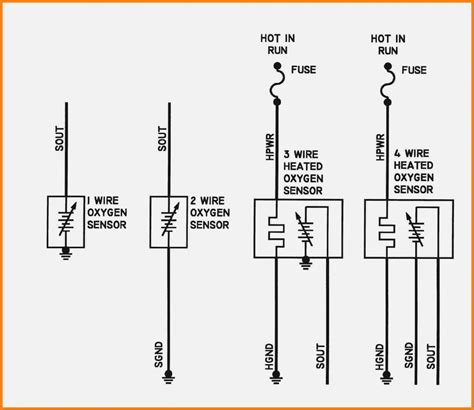 SOUT

1 WIRE OXYGEN SENSOR

SOUT

2 WIRE OXYGEN SENSOR

SGND

HOT IN RUN

FUSE

HPWR

3 WIRE HEATED OXYGEN SENSOR

HGND

SOUT

HOT IN RUN

FUSE

HPWR

4 WIRE HEATED OXYGEN SENSOR

HGND

SGND

SOUT