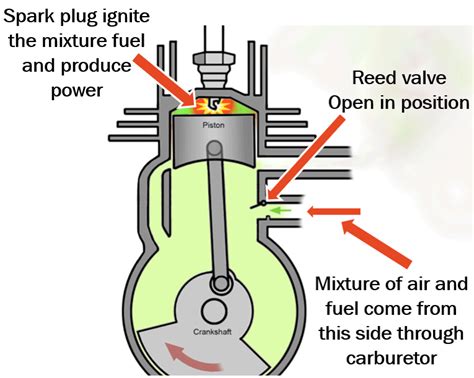 Spark plug ignite the mixture fuel and produce power

Reed valve Open in position

Piston

Crankshaft

Mixture of air and fuel come from this side through carburetor