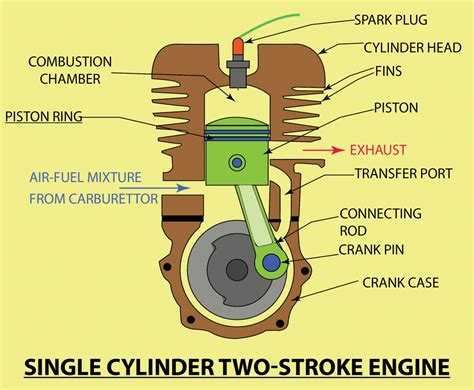 SPARK PLUG
CYLINDER HEAD
COMBUSTION CHAMBER
FINS
PISTON RING
PISTON
EXHAUST
AIR-FUEL MIXTURE FROM CARBURETTOR
TRANSFER PORT
CONNECTING ROD
CRANK PIN
CRANK CASE

SINGLE CYLINDER TWO-STROKE ENGINE