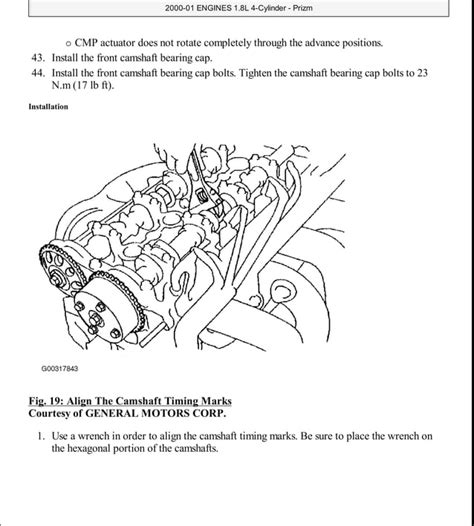 2000-01 ENGINES 1.8L 4-Cylinder - Prizm

o CMP actuator does not rotate completely through the advance positions.

43. Install the front camshaft bearing cap.

44. Install the front camshaft bearing cap bolts. Tighten the camshaft bearing cap bolts to 23 N.m (17 lb ft).

Installation

G00317843

Fig. 19: Align The Camshaft Timing Marks
Courtesy of GENERAL MOTORS CORP.

1. Use a wrench in order to align the camshaft timing marks. Be sure to place the wrench on the hexagonal portion of the camshafts.