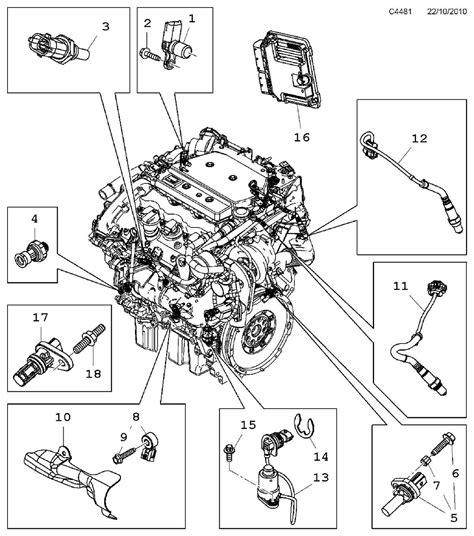 C4481 22/10/2010

3

2 1

16

12

4

11

17

18

10

8

9

15

14

13

6

7

5