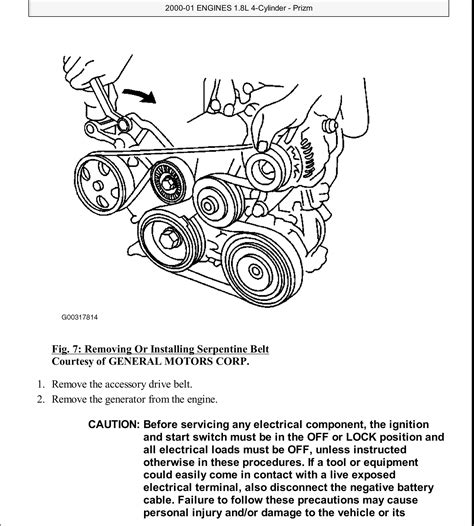 2000-01 ENGINES 1.8L 4-Cylinder - Prizm

G00317814

Fig. 7: Removing Or Installing Serpentine Belt
Courtesy of GENERAL MOTORS CORP.

1. Remove the accessory drive belt.
2. Remove the generator from the engine.

CAUTION: Before servicing any electrical component, the ignition and start switch must be in the OFF or LOCK position and all electrical loads must be OFF, unless instructed otherwise in these procedures. If a tool or equipment could easily come in contact with a live exposed electrical terminal, also disconnect the negative battery cable. Failure to follow these precautions may cause personal injury and/or damage to the vehicle or its