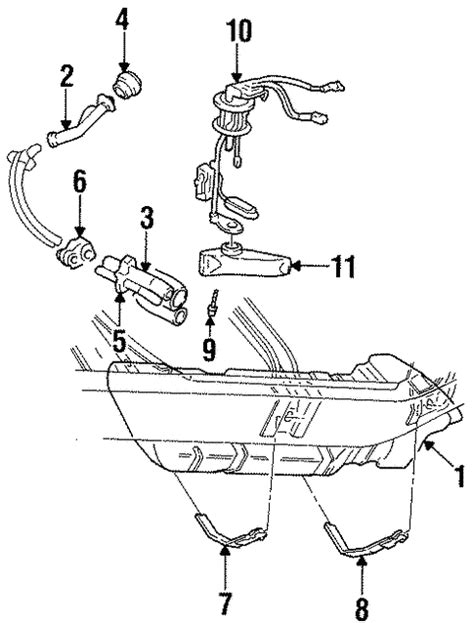 4
10
2
6
3
11
5
9
1
7
8