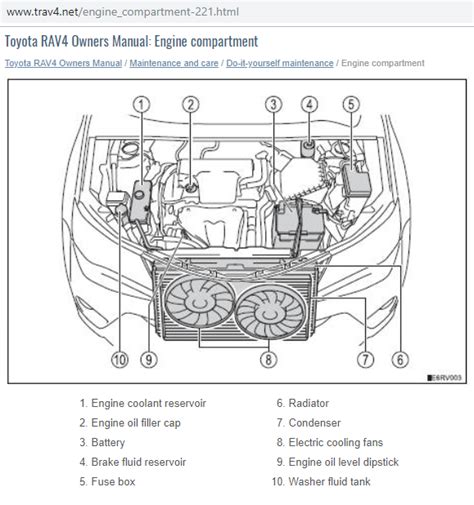 www.trav4.net/engine_compartment-221.html

Toyota RAV4 Owners Manual: Engine compartment

Toyota RAV4 Owners Manual / Maintenance and care / Do-it-yourself maintenance / Engine compartment

1 2 3 4 5

10 9 8 7 6

E6RV003

1. Engine coolant reservoir
2. Engine oil filler cap
3. Battery
4. Brake fluid reservoir
5. Fuse box

6. Radiator
7. Condenser
8. Electric cooling fans
9. Engine oil level dipstick
10. Washer fluid tank