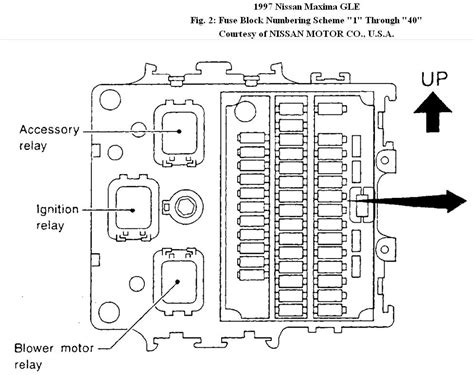 1997 Nissan Maxima GLE
Fig. 2: Fuse Block Numbering Scheme "1" Through "40"
Courtesy of NISSAN MOTOR CO., U.S.A.

UP

Accessory relay

Ignition relay

Blower motor relay