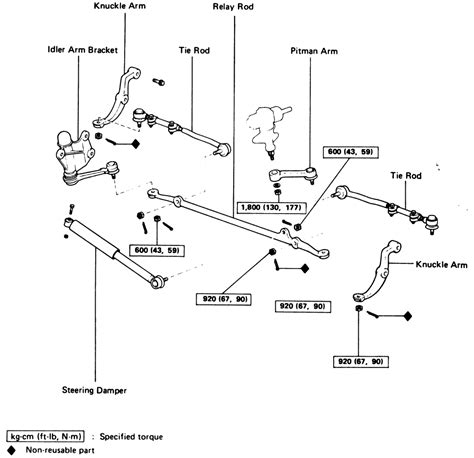 Knuckle Arm
Relay Rod
Idler Arm Bracket
Tie Rod
Pitman Arm
600 (43, 59)
Tie Rod
1,800 (130, 177)
600 (43, 59)
Knuckle Arm
920 (67, 90)
920 (67, 90)
920 (67, 90)
Steering Damper

kg-cm (ft-lb, N·m) : Specified torque
◆ Non-reusable part